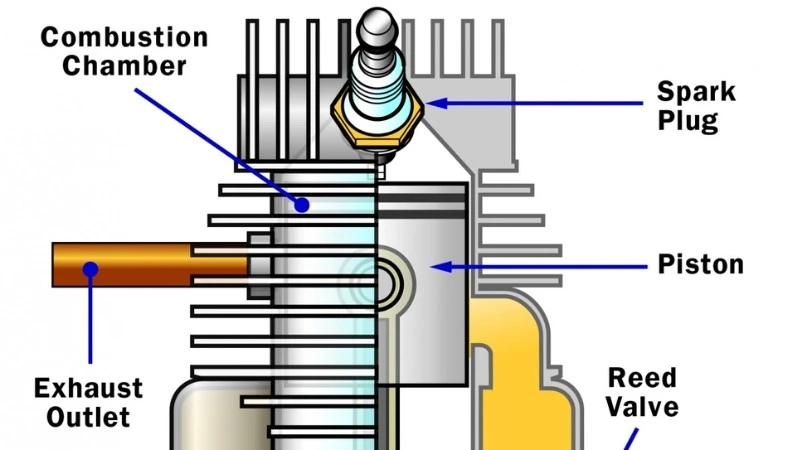 Combustion Chamber

Spark Plug

Piston

Exhaust Outlet

Reed Valve